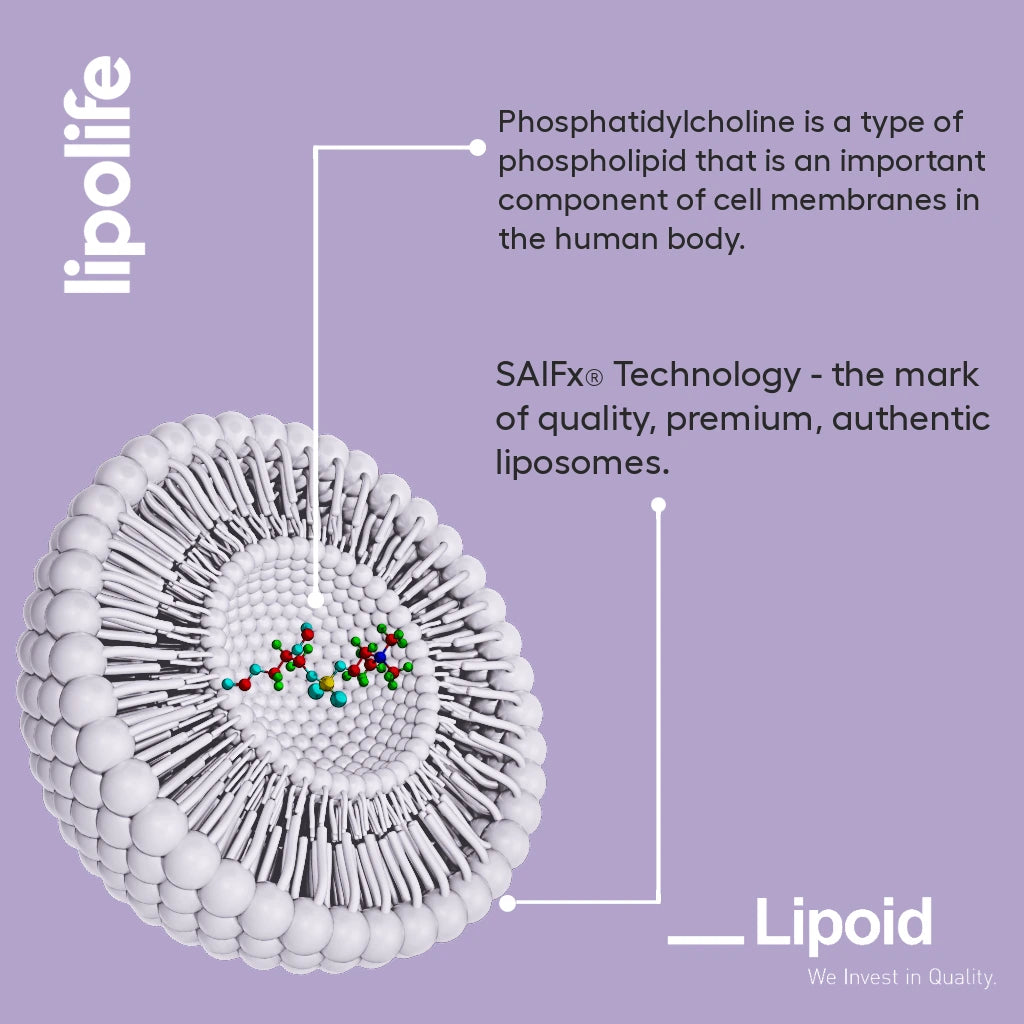 lipolife

Phosphatidylcholine is a type of phospholipid that is an important component of cell membranes in the human body.

SAIFx® Technology - the mark of quality, premium, authentic liposomes.

Lipoid

We Invest in Quality.